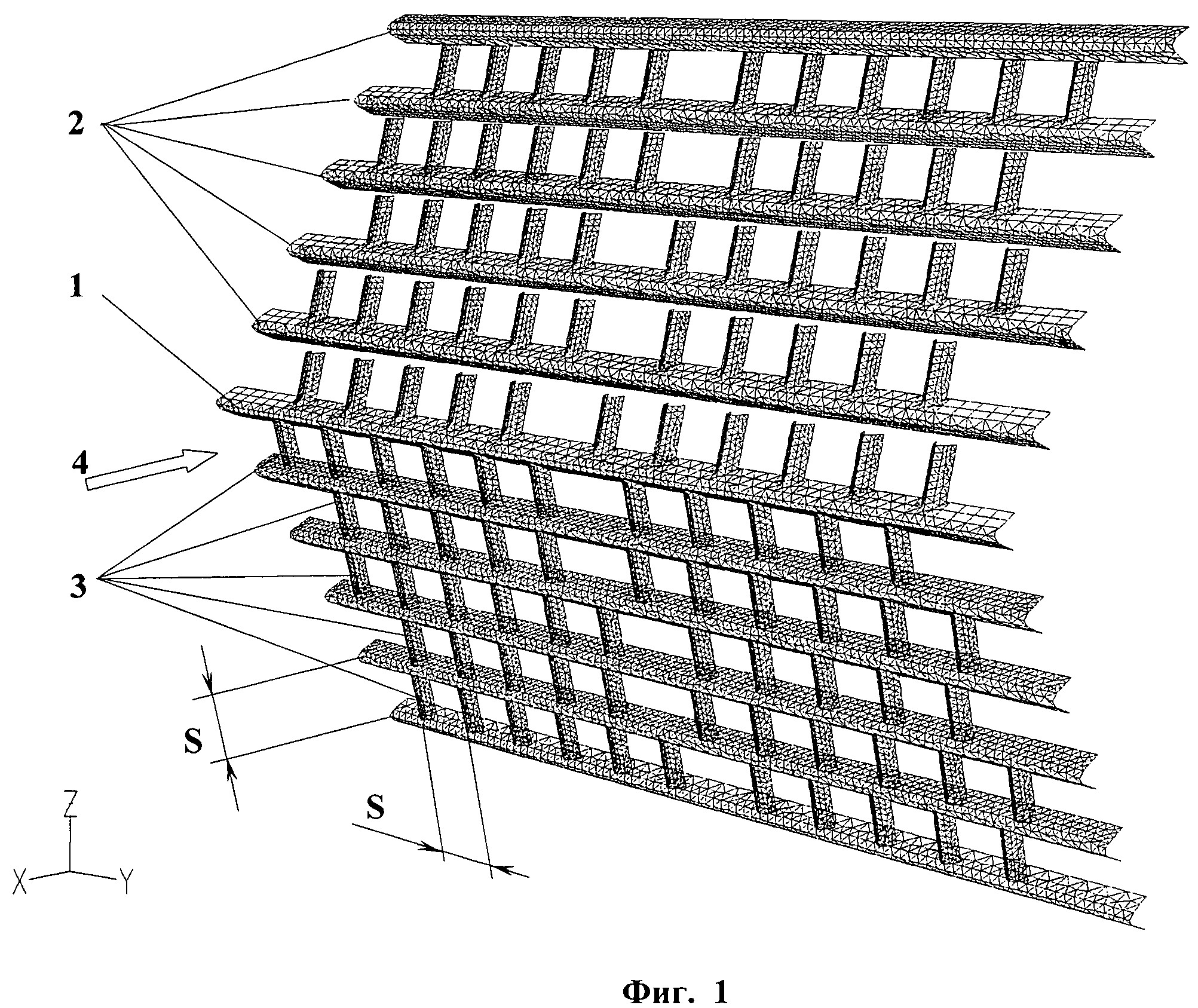 2
1
4
3
S
S
Z
X
Y
Фиг. 1